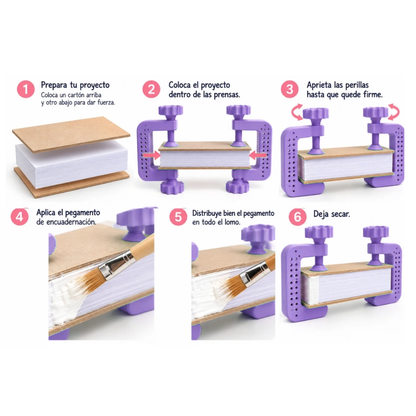 1 Prepara tu proyecto
Coloca un cartón arriba y otro abajo para dar fuerza.

2 Coloca el proyecto dentro de las prensas.

3 Aprieta las perillas hasta que quede firme.

4 Aplica el pegamento de encuadernación.

5 Distribuye bien el pegamento en todo el lomo.

6 Deja secar.