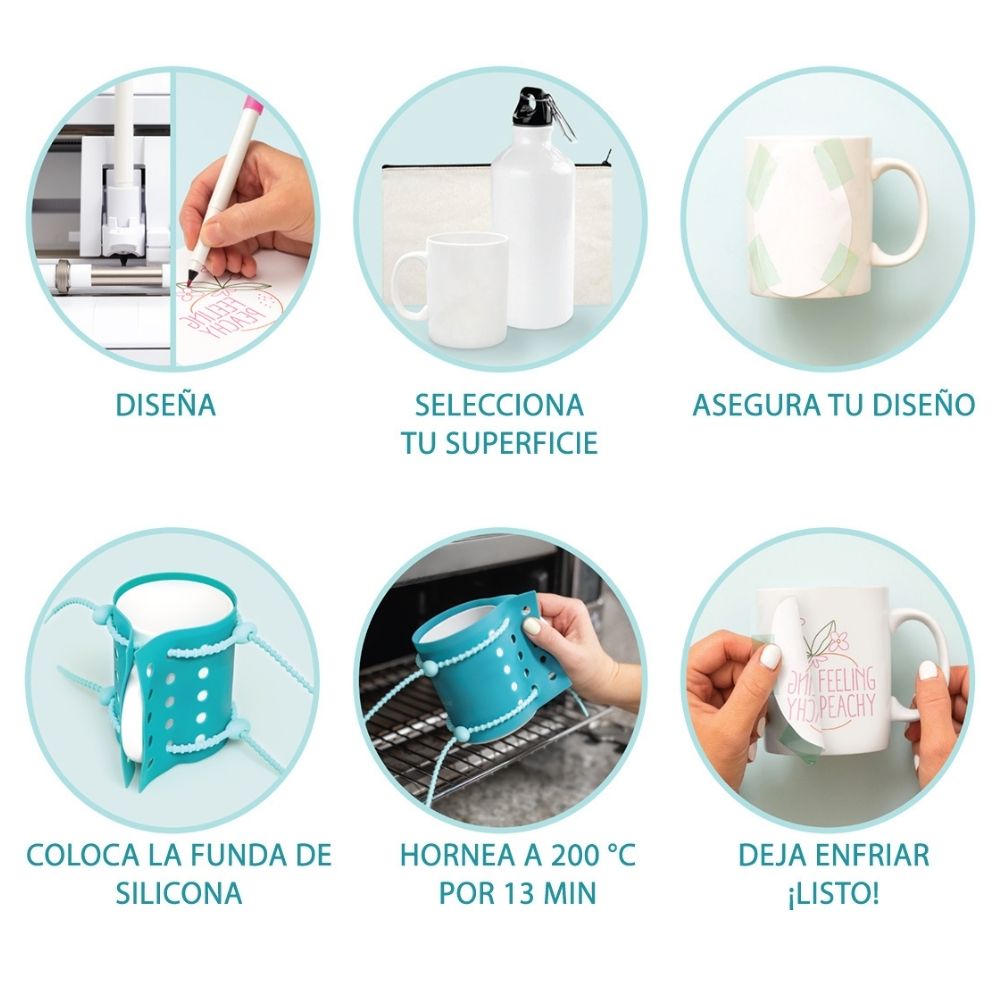 FEELING PEACHY

DISEÑA

SELECCIONA TU SUPERFICIE

ASEGURA TU DISEÑO

COLOCA LA FUNDA DE SILICONA

HORNEA A 200 °C POR 13 MIN

FEELING PEACHY

DEJA ENFRIAR ¡LISTO!