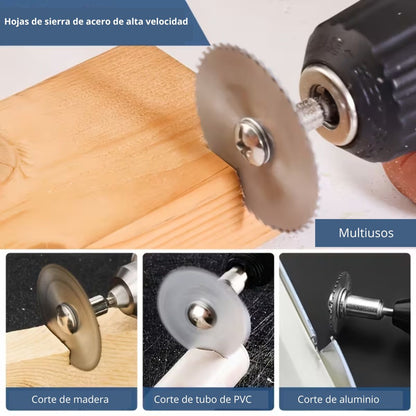 Hojas de sierra de acero de alta velocidad

Multiusos

Corte de madera

Corte de tubo de PVC

Corte de aluminio