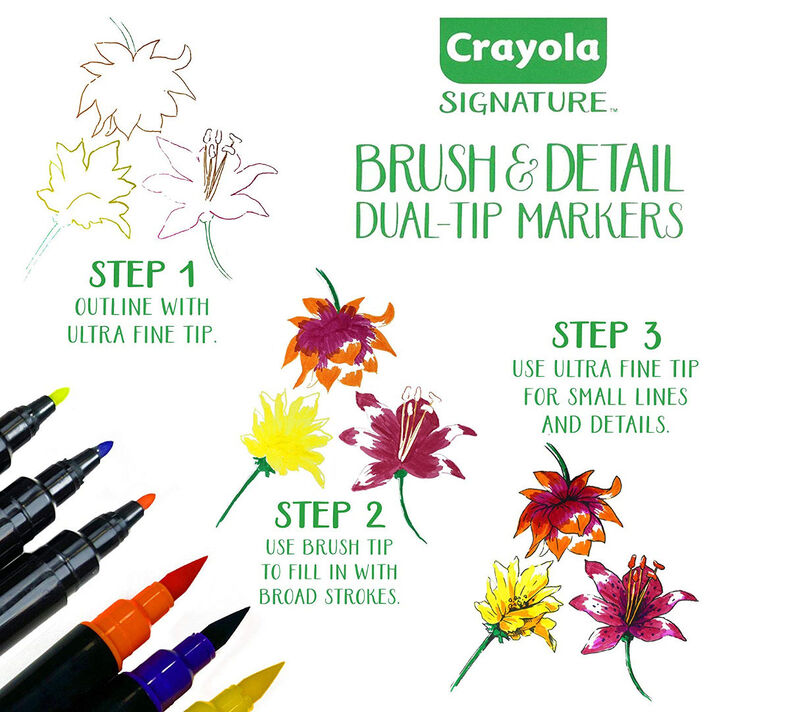 Crayola
SIGNATURE™

BRUSH & DETAIL
DUAL-TIP MARKERS

STEP 1
OUTLINE WITH ULTRA FINE TIP.

STEP 2
USE BRUSH TIP TO FILL IN WITH BROAD STROKES.

STEP 3
USE ULTRA FINE TIP FOR SMALL LINES AND DETAILS.